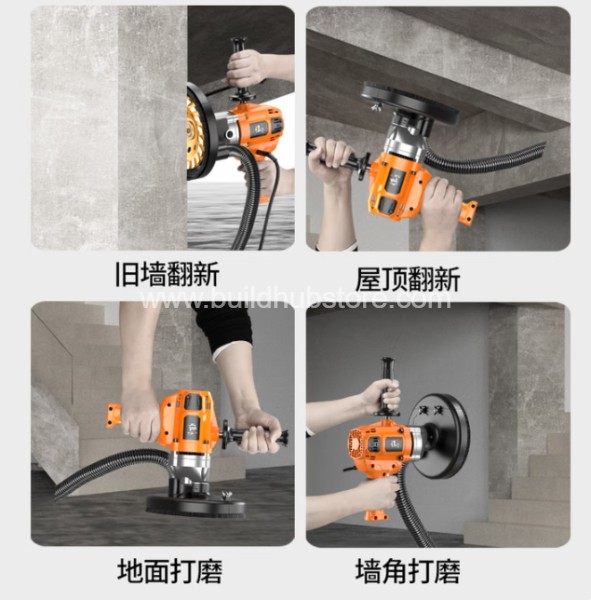 旧墙翻新

屋顶翻新

www.buildhubstore.com

地面打磨

墙角打磨